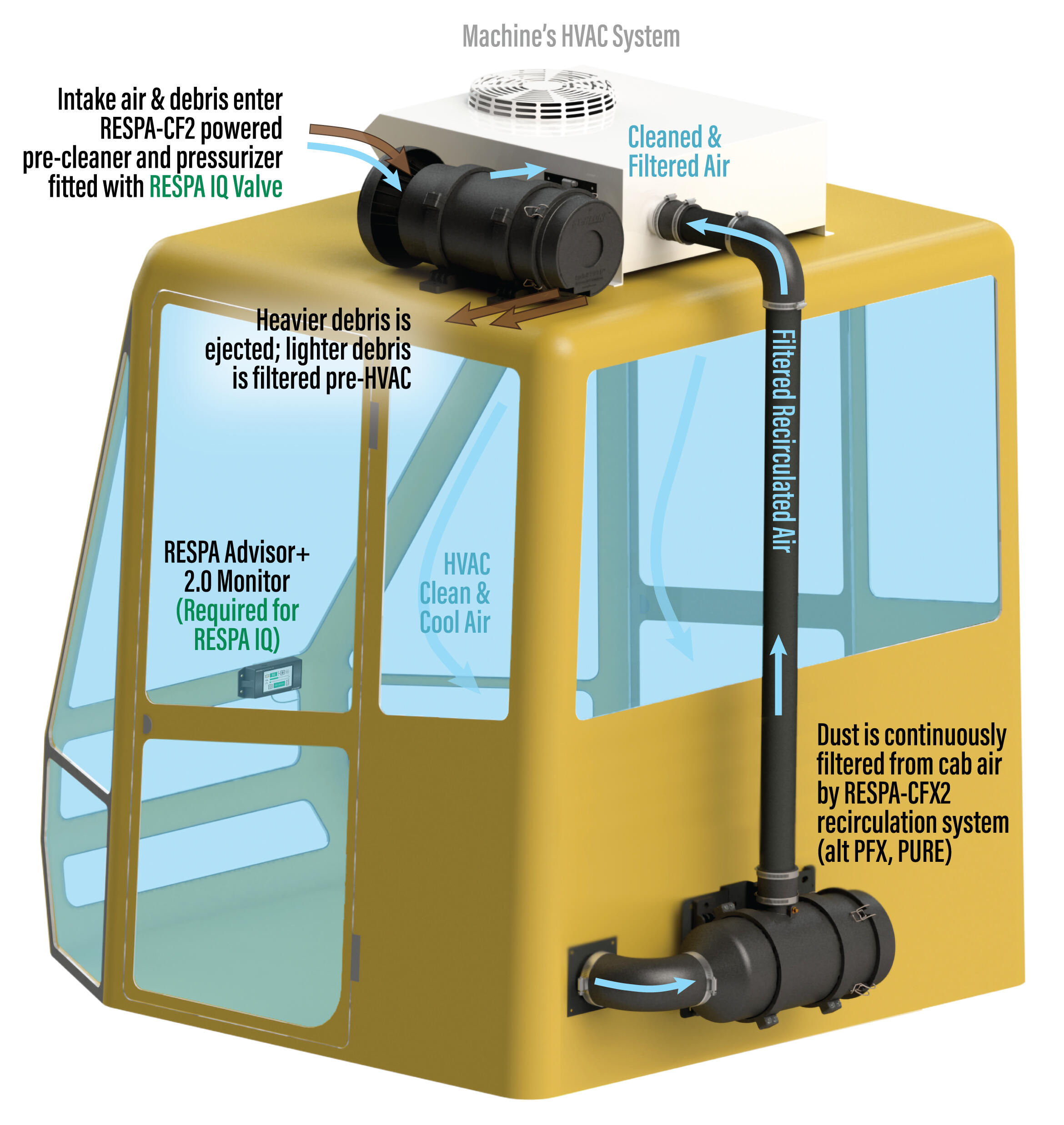 Machine's HVAC System

Intake air & debris enter RESPA-CF2 powered pre-cleaner and pressurizer fitted with RESPA IQ Valve

Cleaned & Filtered Air

Heavier debris is ejected; lighter debris is filtered pre-HVAC

Filtered Recirculated Air

RESPA Advisor+ 2.0 Monitor (Required for RESPA IQ)

HVAC Clean & Cool Air

Dust is continuously filtered from cab air by RESPA-CFX2 recirculation system (alt PFX, PURE)